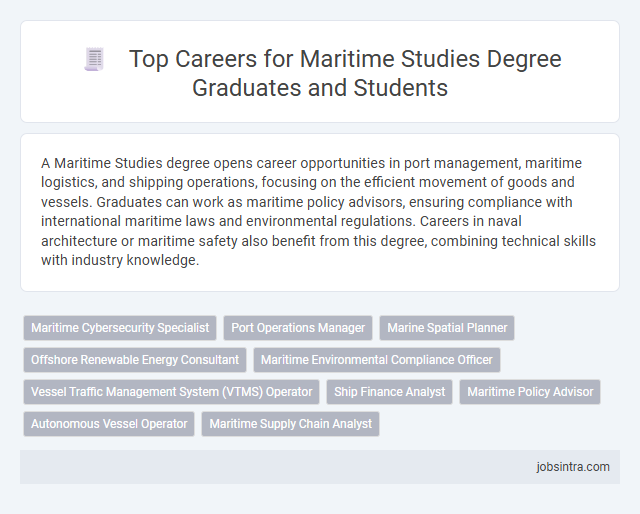 Top Careers for Maritime Studies Degree Graduates and Students

A Maritime Studies degree opens career opportunities in port management, maritime logistics, and shipping operations, focusing on the efficient movement of goods and vessels. Graduates can work as maritime policy advisors, ensuring compliance with international maritime laws and environmental regulations. Careers in naval architecture or maritime safety also benefit from this degree, combining technical skills with industry knowledge.

Maritime Cybersecurity Specialist
Port Operations Manager
Marine Spatial Planner
Offshore Renewable Energy Consultant
Maritime Environmental Compliance Officer
Vessel Traffic Management System (VTMS) Operator
Ship Finance Analyst
Maritime Policy Advisor
Autonomous Vessel Operator
Maritime Supply Chain Analyst

jobsintra.com