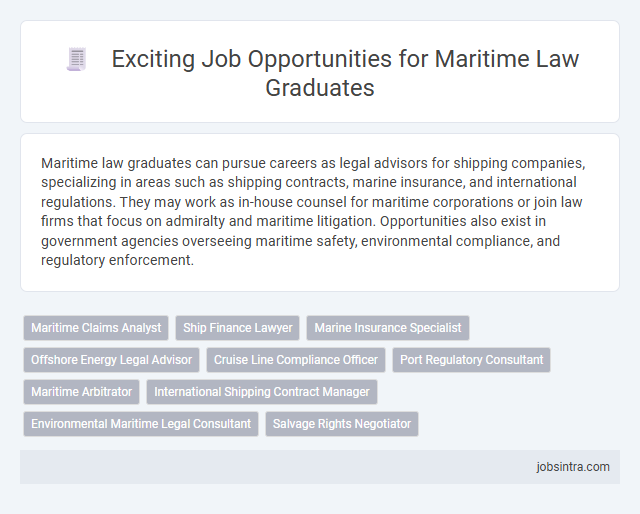 Exciting Job Opportunities for Maritime Law Graduates

Maritime law graduates can pursue careers as legal advisors for shipping companies, specializing in areas such as shipping contracts, marine insurance, and international regulations. They may work as in-house counsel for maritime corporations or join law firms that focus on admiralty and maritime litigation. Opportunities also exist in government agencies overseeing maritime safety, environmental compliance, and regulatory enforcement.

Maritime Claims Analyst
Ship Finance Lawyer
Marine Insurance Specialist
Offshore Energy Legal Advisor
Cruise Line Compliance Officer
Port Regulatory Consultant
Maritime Arbitrator
International Shipping Contract Manager
Environmental Maritime Legal Consultant
Salvage Rights Negotiator

jobsintra.com