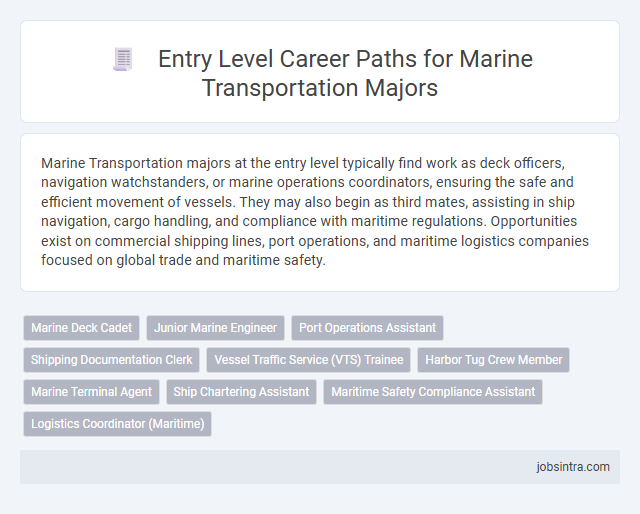 Entry Level Career Paths for Marine Transportation Majors

Marine Transportation majors at the entry level typically find work as deck officers, navigation watchstanders, or marine operations coordinators, ensuring the safe and efficient movement of vessels. They may also begin as third mates, assisting in ship navigation, cargo handling, and compliance with maritime regulations. Opportunities exist on commercial shipping lines, port operations, and maritime logistics companies focused on global trade and maritime safety.

Marine Deck Cadet
Junior Marine Engineer
Port Operations Assistant
Shipping Documentation Clerk
Vessel Traffic Service (VTS) Trainee
Harbor Tug Crew Member
Marine Terminal Agent
Ship Chartering Assistant
Maritime Safety Compliance Assistant
Logistics Coordinator (Maritime)

jobsintra.com