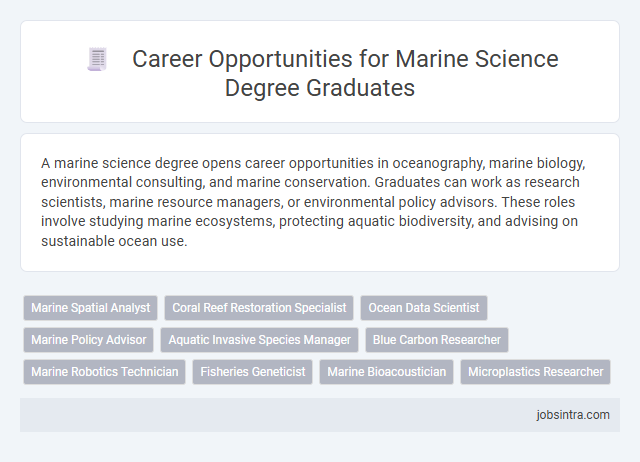 Career Opportunities for Marine Science Degree Graduates

A marine science degree opens career opportunities in oceanography, marine biology, environmental consulting, and marine conservation. Graduates can work as research scientists, marine resource managers, or environmental policy advisors. These roles involve studying marine ecosystems, protecting aquatic biodiversity, and advising on sustainable ocean use.

Marine Spatial Analyst
Coral Reef Restoration Specialist
Ocean Data Scientist
Marine Policy Advisor
Aquatic Invasive Species Manager
Blue Carbon Researcher
Marine Robotics Technician
Fisheries Geneticist
Marine Bioacoustician
Microplastics Researcher

jobsintra.com