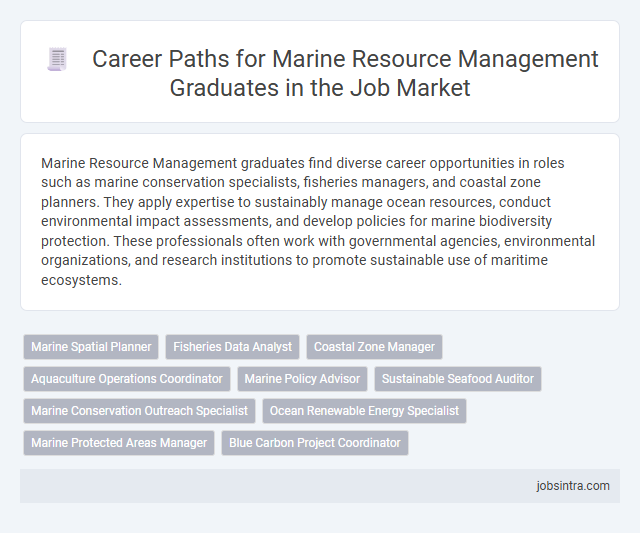 Career Paths for Marine Resource Management Graduates in the Job Market

Marine Resource Management graduates find diverse career opportunities in roles such as marine conservation specialists, fisheries managers, and coastal zone planners. They apply expertise to sustainably manage ocean resources, conduct environmental impact assessments, and develop policies for marine biodiversity protection. These professionals often work with governmental agencies, environmental organizations, and research institutions to promote sustainable use of maritime ecosystems.

Marine Spatial Planner
Fisheries Data Analyst
Coastal Zone Manager
Aquaculture Operations Coordinator
Marine Policy Advisor
Sustainable Seafood Auditor
Marine Conservation Outreach Specialist
Ocean Renewable Energy Specialist
Marine Protected Areas Manager
Blue Carbon Project Coordinator

jobsintra.com