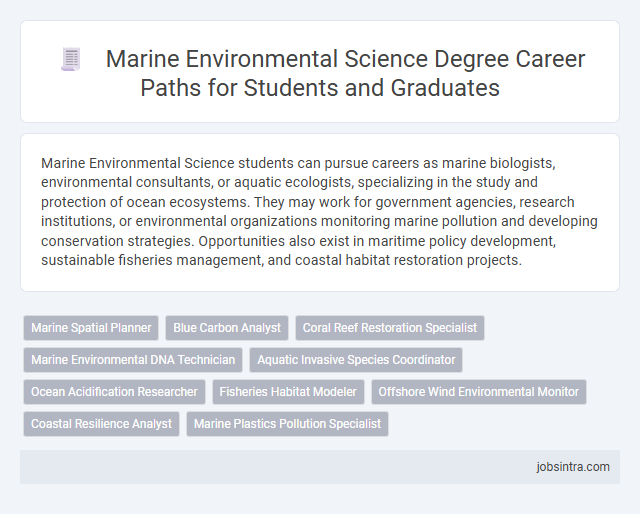 Marine Environmental Science Degree Career Paths for Students and Graduates

Marine Environmental Science students can pursue careers as marine biologists, environmental consultants, or aquatic ecologists, specializing in the study and protection of ocean ecosystems. They may work for government agencies, research institutions, or environmental organizations monitoring marine pollution and developing conservation strategies. Opportunities also exist in maritime policy development, sustainable fisheries management, and coastal habitat restoration projects.

Marine Spatial Planner
Blue Carbon Analyst
Coral Reef Restoration Specialist
Marine Environmental DNA Technician
Aquatic Invasive Species Coordinator
Ocean Acidification Researcher
Fisheries Habitat Modeler
Offshore Wind Environmental Monitor
Coastal Resilience Analyst
Marine Plastics Pollution Specialist

jobsintra.com