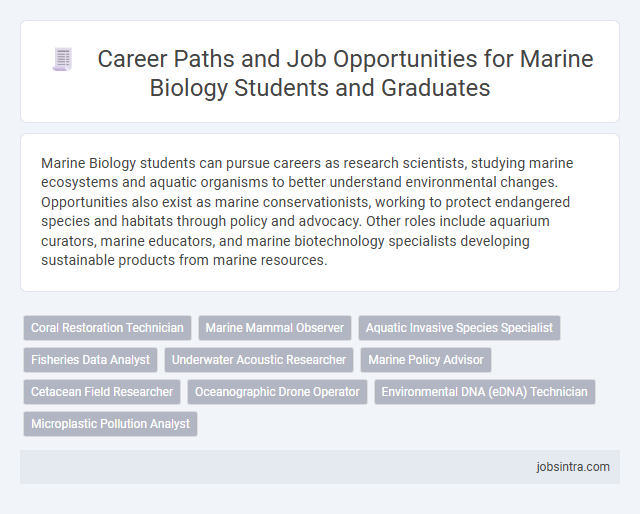 Career Paths and Job Opportunities for Marine Biology Students and Graduates

Marine Biology students can pursue careers as research scientists, studying marine ecosystems and aquatic organisms to better understand environmental changes. Opportunities also exist as marine conservationists, working to protect endangered species and habitats through policy and advocacy. Other roles include aquarium curators, marine educators, and marine biotechnology specialists developing sustainable products from marine resources.

Coral Restoration Technician
Marine Mammal Observer
Aquatic Invasive Species Specialist
Fisheries Data Analyst
Underwater Acoustic Researcher
Marine Policy Advisor
Cetacean Field Researcher
Oceanographic Drone Operator
Environmental DNA (eDNA) Technician
Microplastic Pollution Analyst

jobsintra.com