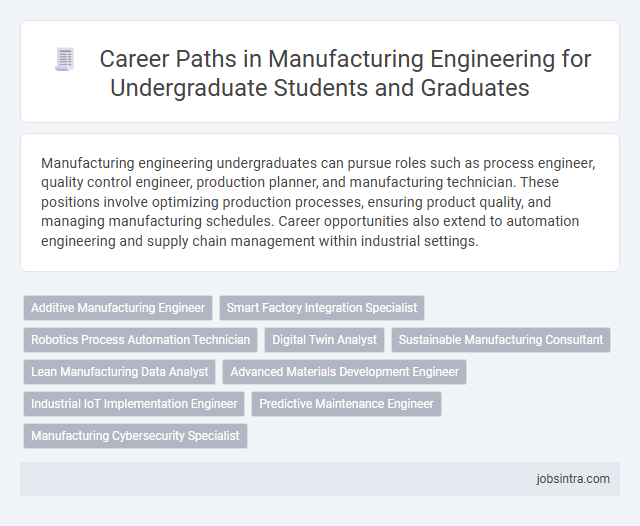 Career Paths in Manufacturing Engineering for Undergraduate Students and Graduates

Manufacturing engineering undergraduates can pursue roles such as process engineer, quality control engineer, production planner, and manufacturing technician. These positions involve optimizing production processes, ensuring product quality, and managing manufacturing schedules. Career opportunities also extend to automation engineering and supply chain management within industrial settings.

Additive Manufacturing Engineer
Smart Factory Integration Specialist
Robotics Process Automation Technician
Digital Twin Analyst
Sustainable Manufacturing Consultant
Lean Manufacturing Data Analyst
Advanced Materials Development Engineer
Industrial IoT Implementation Engineer
Predictive Maintenance Engineer
Manufacturing Cybersecurity Specialist

jobsintra.com