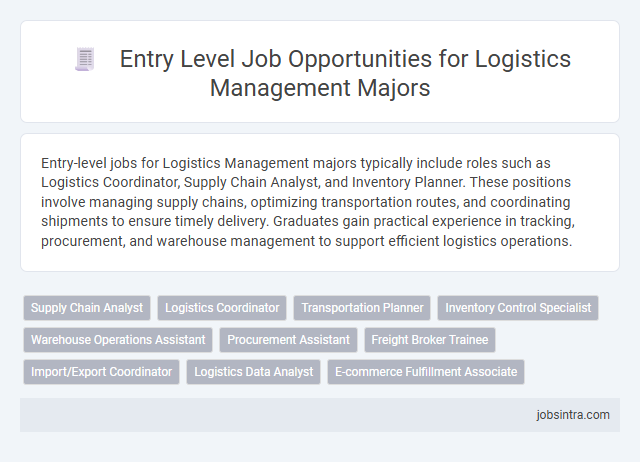 Entry Level Job Opportunities for Logistics Management Majors

Entry-level jobs for Logistics Management majors typically include roles such as Logistics Coordinator, Supply Chain Analyst, and Inventory Planner. These positions involve managing supply chains, optimizing transportation routes, and coordinating shipments to ensure timely delivery. Graduates gain practical experience in tracking, procurement, and warehouse management to support efficient logistics operations.

Supply Chain Analyst
Logistics Coordinator
Transportation Planner
Inventory Control Specialist
Warehouse Operations Assistant
Procurement Assistant
Freight Broker Trainee
Import/Export Coordinator
Logistics Data Analyst
E-commerce Fulfillment Associate

jobsintra.com