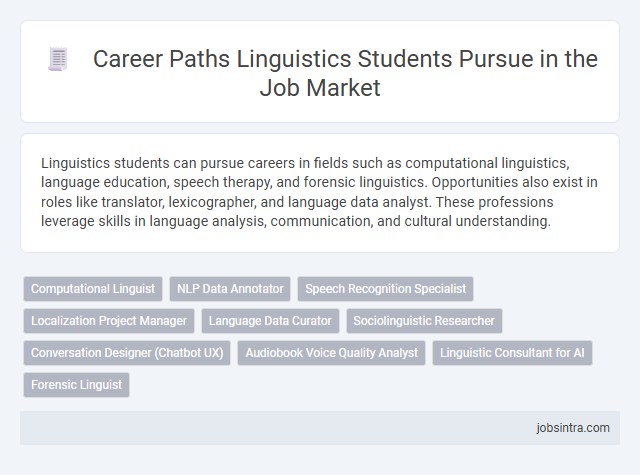 Career Paths Linguistics Students Pursue in the Job Market

Linguistics students can pursue careers in fields such as computational linguistics, language education, speech therapy, and forensic linguistics. Opportunities also exist in roles like translator, lexicographer, and language data analyst. These professions leverage skills in language analysis, communication, and cultural understanding.

Computational Linguist
NLP Data Annotator
Speech Recognition Specialist
Localization Project Manager
Language Data Curator
Sociolinguistic Researcher
Conversation Designer (Chatbot UX)
Audiobook Voice Quality Analyst
Linguistic Consultant for AI
Forensic Linguist

jobsintra.com