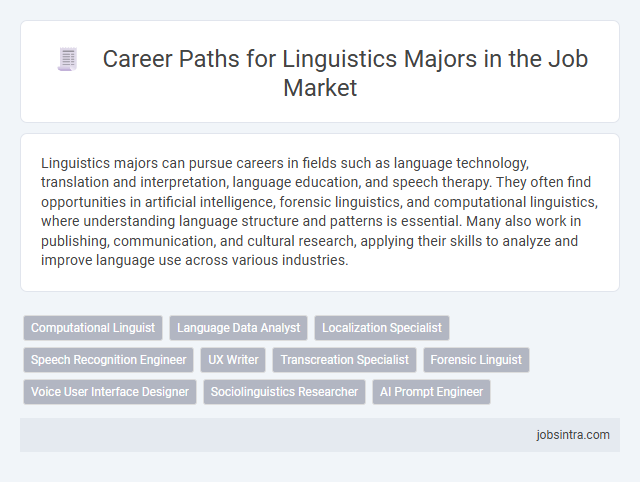 Career Paths for Linguistics Majors in the Job Market

Linguistics majors can pursue careers in fields such as language technology, translation and interpretation, language education, and speech therapy. They often find opportunities in artificial intelligence, forensic linguistics, and computational linguistics, where understanding language structure and patterns is essential. Many also work in publishing, communication, and cultural research, applying their skills to analyze and improve language use across various industries.

Computational Linguist
Language Data Analyst
Localization Specialist
Speech Recognition Engineer
UX Writer
Transcreation Specialist
Forensic Linguist
Voice User Interface Designer
Sociolinguistics Researcher
AI Prompt Engineer

jobsintra.com