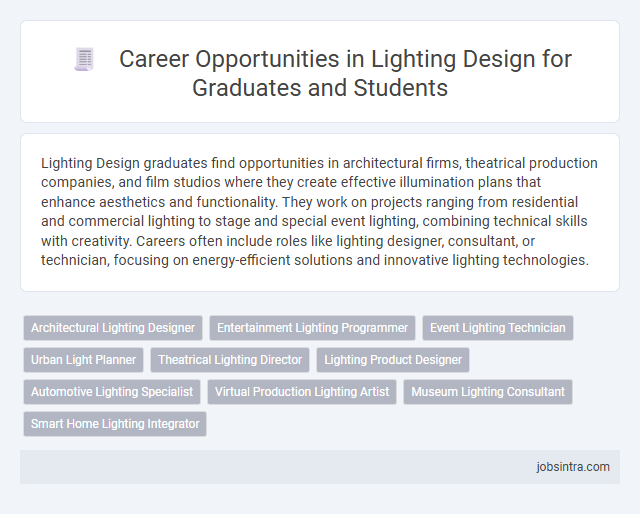 Career Opportunities in Lighting Design for Graduates and Students

Lighting Design graduates find opportunities in architectural firms, theatrical production companies, and film studios where they create effective illumination plans that enhance aesthetics and functionality. They work on projects ranging from residential and commercial lighting to stage and special event lighting, combining technical skills with creativity. Careers often include roles like lighting designer, consultant, or technician, focusing on energy-efficient solutions and innovative lighting technologies.

Architectural Lighting Designer
Entertainment Lighting Programmer
Event Lighting Technician
Urban Light Planner
Theatrical Lighting Director
Lighting Product Designer
Automotive Lighting Specialist
Virtual Production Lighting Artist
Museum Lighting Consultant
Smart Home Lighting Integrator

jobsintra.com