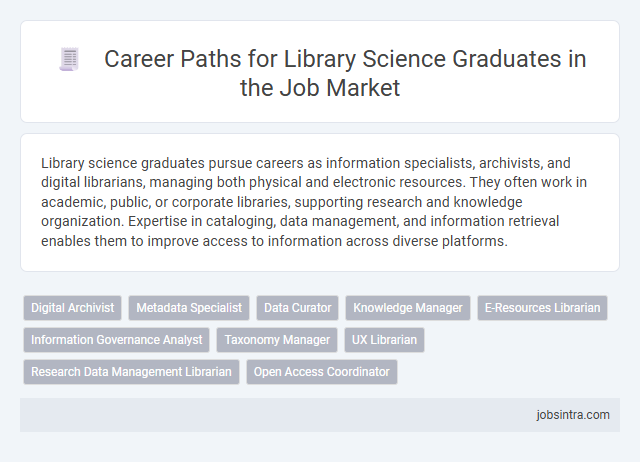 Career Paths for Library Science Graduates in the Job Market

Library science graduates pursue careers as information specialists, archivists, and digital librarians, managing both physical and electronic resources. They often work in academic, public, or corporate libraries, supporting research and knowledge organization. Expertise in cataloging, data management, and information retrieval enables them to improve access to information across diverse platforms.

Digital Archivist
Metadata Specialist
Data Curator
Knowledge Manager
E-Resources Librarian
Information Governance Analyst
Taxonomy Manager
UX Librarian
Research Data Management Librarian
Open Access Coordinator

jobsintra.com