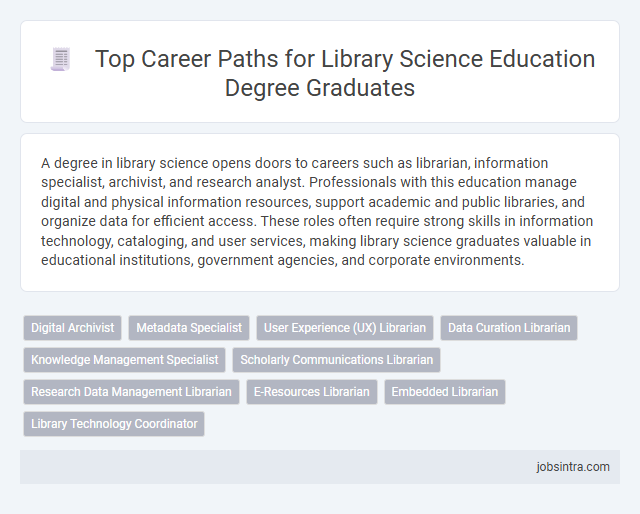 Top Career Paths for Library Science Education Degree Graduates

A degree in library science opens doors to careers such as librarian, information specialist, archivist, and research analyst. Professionals with this education manage digital and physical information resources, support academic and public libraries, and organize data for efficient access. These roles often require strong skills in information technology, cataloging, and user services, making library science graduates valuable in educational institutions, government agencies, and corporate environments.

Digital Archivist
Metadata Specialist
User Experience (UX) Librarian
Data Curation Librarian
Knowledge Management Specialist
Scholarly Communications Librarian
Research Data Management Librarian
E-Resources Librarian
Embedded Librarian
Library Technology Coordinator

jobsintra.com