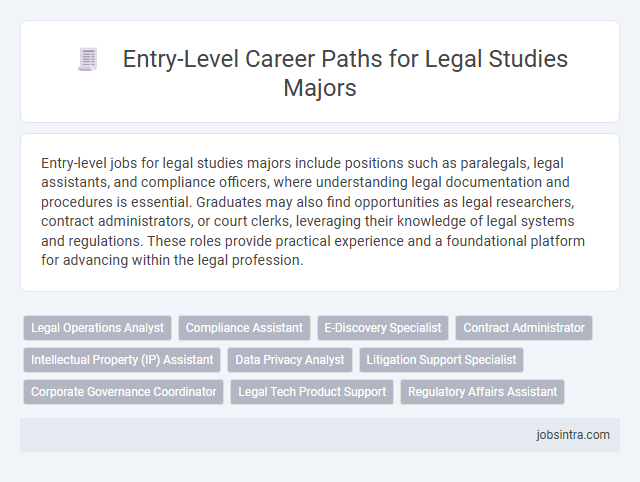 Entry-Level Career Paths for Legal Studies Majors

Entry-level jobs for legal studies majors include positions such as paralegals, legal assistants, and compliance officers, where understanding legal documentation and procedures is essential. Graduates may also find opportunities as legal researchers, contract administrators, or court clerks, leveraging their knowledge of legal systems and regulations. These roles provide practical experience and a foundational platform for advancing within the legal profession.

Legal Operations Analyst
Compliance Assistant
E-Discovery Specialist
Contract Administrator
Intellectual Property (IP) Assistant
Data Privacy Analyst
Litigation Support Specialist
Corporate Governance Coordinator
Legal Tech Product Support
Regulatory Affairs Assistant

jobsintra.com