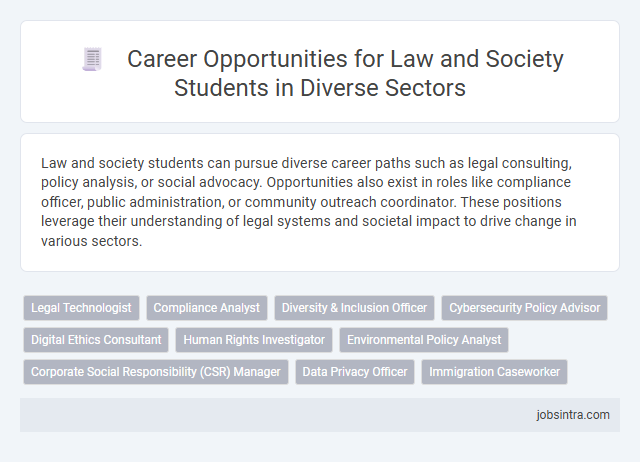 Career Opportunities for Law and Society Students in Diverse Sectors

Law and society students can pursue diverse career paths such as legal consulting, policy analysis, or social advocacy. Opportunities also exist in roles like compliance officer, public administration, or community outreach coordinator. These positions leverage their understanding of legal systems and societal impact to drive change in various sectors.

Legal Technologist
Compliance Analyst
Diversity & Inclusion Officer
Cybersecurity Policy Advisor
Digital Ethics Consultant
Human Rights Investigator
Environmental Policy Analyst
Corporate Social Responsibility (CSR) Manager
Data Privacy Officer
Immigration Caseworker

jobsintra.com