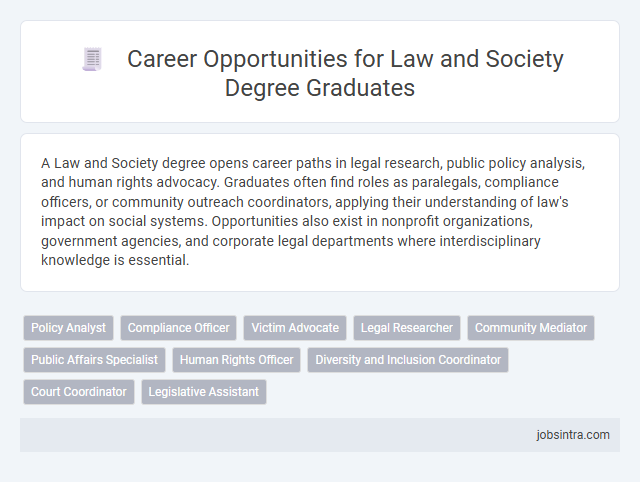 Career Opportunities for Law and Society Degree Graduates

A Law and Society degree opens career paths in legal research, public policy analysis, and human rights advocacy. Graduates often find roles as paralegals, compliance officers, or community outreach coordinators, applying their understanding of law's impact on social systems. Opportunities also exist in nonprofit organizations, government agencies, and corporate legal departments where interdisciplinary knowledge is essential.

Policy Analyst
Compliance Officer
Victim Advocate
Legal Researcher
Community Mediator
Public Affairs Specialist
Human Rights Officer
Diversity and Inclusion Coordinator
Court Coordinator
Legislative Assistant

jobsintra.com