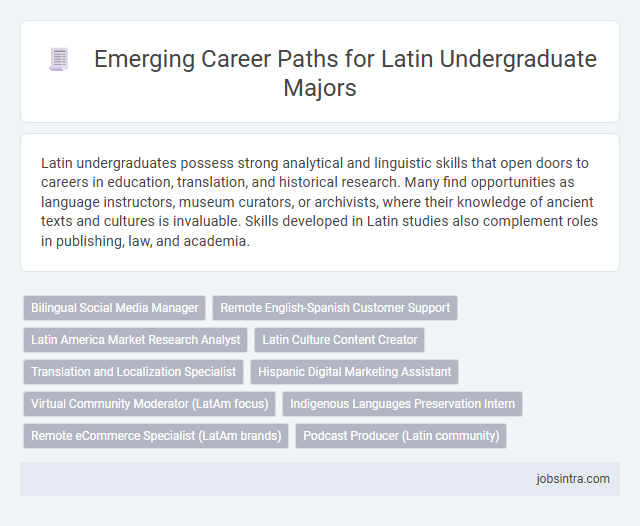 Emerging Career Paths for Latin Undergraduate Majors

Latin undergraduates possess strong analytical and linguistic skills that open doors to careers in education, translation, and historical research. Many find opportunities as language instructors, museum curators, or archivists, where their knowledge of ancient texts and cultures is invaluable. Skills developed in Latin studies also complement roles in publishing, law, and academia.

Bilingual Social Media Manager
Remote English-Spanish Customer Support
Latin America Market Research Analyst
Latin Culture Content Creator
Translation and Localization Specialist
Hispanic Digital Marketing Assistant
Virtual Community Moderator (LatAm focus)
Indigenous Languages Preservation Intern
Remote eCommerce Specialist (LatAm brands)
Podcast Producer (Latin community)

jobsintra.com