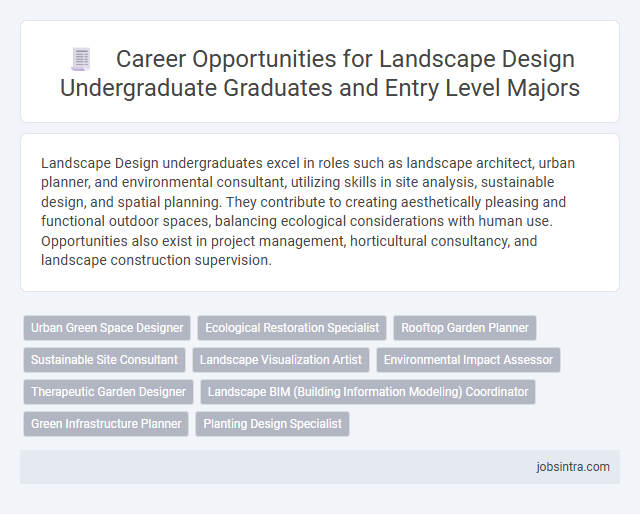 Career Opportunities for Landscape Design Undergraduate Graduates and Entry Level Majors

Landscape Design undergraduates excel in roles such as landscape architect, urban planner, and environmental consultant, utilizing skills in site analysis, sustainable design, and spatial planning. They contribute to creating aesthetically pleasing and functional outdoor spaces, balancing ecological considerations with human use. Opportunities also exist in project management, horticultural consultancy, and landscape construction supervision.

Urban Green Space Designer
Ecological Restoration Specialist
Rooftop Garden Planner
Sustainable Site Consultant
Landscape Visualization Artist
Environmental Impact Assessor
Therapeutic Garden Designer
Landscape BIM (Building Information Modeling) Coordinator
Green Infrastructure Planner
Planting Design Specialist

jobsintra.com