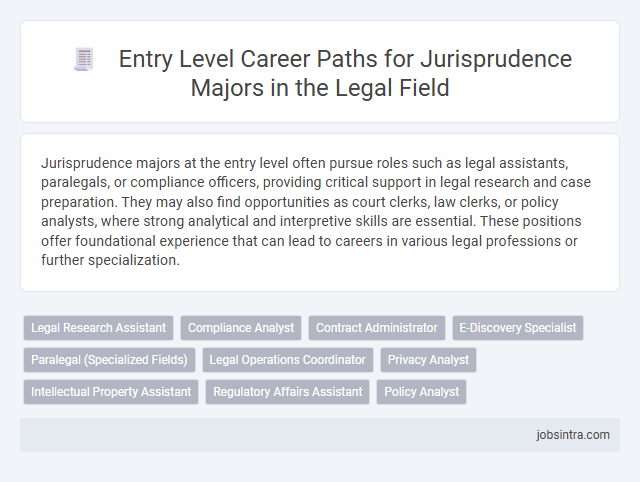 Entry Level Career Paths for Jurisprudence Majors in the Legal Field

Jurisprudence majors at the entry level often pursue roles such as legal assistants, paralegals, or compliance officers, providing critical support in legal research and case preparation. They may also find opportunities as court clerks, law clerks, or policy analysts, where strong analytical and interpretive skills are essential. These positions offer foundational experience that can lead to careers in various legal professions or further specialization.

Legal Research Assistant
Compliance Analyst
Contract Administrator
E-Discovery Specialist
Paralegal (Specialized Fields)
Legal Operations Coordinator
Privacy Analyst
Intellectual Property Assistant
Regulatory Affairs Assistant
Policy Analyst

jobsintra.com