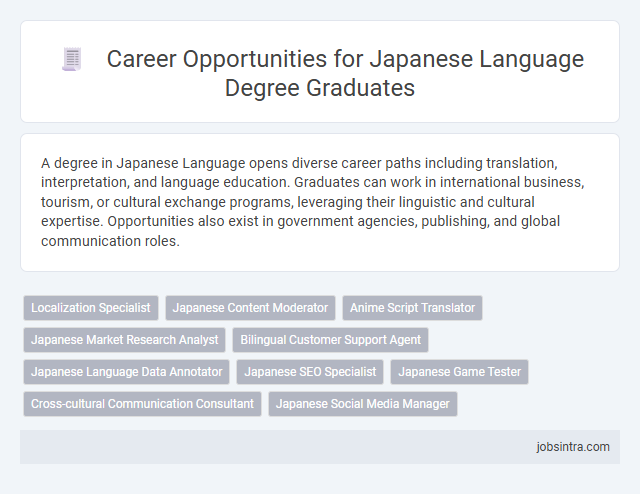 Career Opportunities for Japanese Language Degree Graduates

A degree in Japanese Language opens diverse career paths including translation, interpretation, and language education. Graduates can work in international business, tourism, or cultural exchange programs, leveraging their linguistic and cultural expertise. Opportunities also exist in government agencies, publishing, and global communication roles.

Localization Specialist
Japanese Content Moderator
Anime Script Translator
Japanese Market Research Analyst
Bilingual Customer Support Agent
Japanese Language Data Annotator
Japanese SEO Specialist
Japanese Game Tester
Cross-cultural Communication Consultant
Japanese Social Media Manager

jobsintra.com