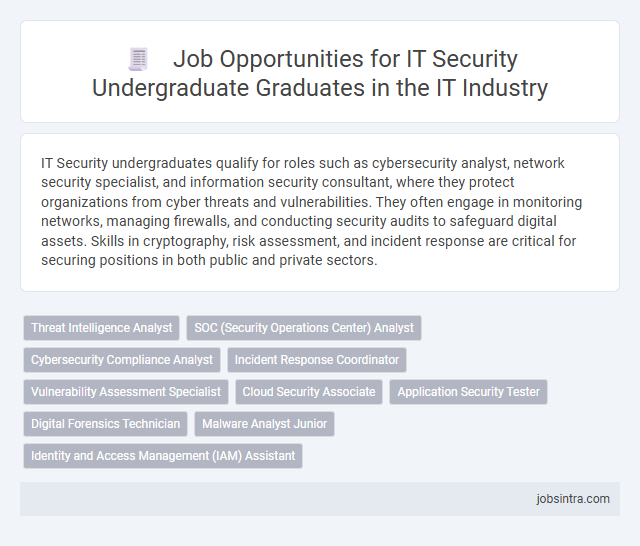 Job Opportunities for IT Security Undergraduate Graduates in the IT Industry

IT Security undergraduates qualify for roles such as cybersecurity analyst, network security specialist, and information security consultant, where they protect organizations from cyber threats and vulnerabilities. They often engage in monitoring networks, managing firewalls, and conducting security audits to safeguard digital assets. Skills in cryptography, risk assessment, and incident response are critical for securing positions in both public and private sectors.

Threat Intelligence Analyst
SOC (Security Operations Center) Analyst
Cybersecurity Compliance Analyst
Incident Response Coordinator
Vulnerability Assessment Specialist
Cloud Security Associate
Application Security Tester
Digital Forensics Technician
Malware Analyst Junior
Identity and Access Management (IAM) Assistant

jobsintra.com