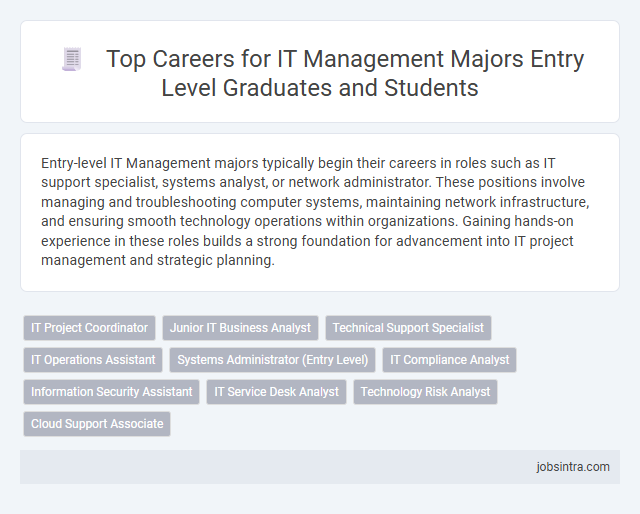 Top Careers for IT Management Majors Entry Level Graduates and Students

Entry-level IT Management majors typically begin their careers in roles such as IT support specialist, systems analyst, or network administrator. These positions involve managing and troubleshooting computer systems, maintaining network infrastructure, and ensuring smooth technology operations within organizations. Gaining hands-on experience in these roles builds a strong foundation for advancement into IT project management and strategic planning.

IT Project Coordinator
Junior IT Business Analyst
Technical Support Specialist
IT Operations Assistant
Systems Administrator (Entry Level)
IT Compliance Analyst
Information Security Assistant
IT Service Desk Analyst
Technology Risk Analyst
Cloud Support Associate

jobsintra.com