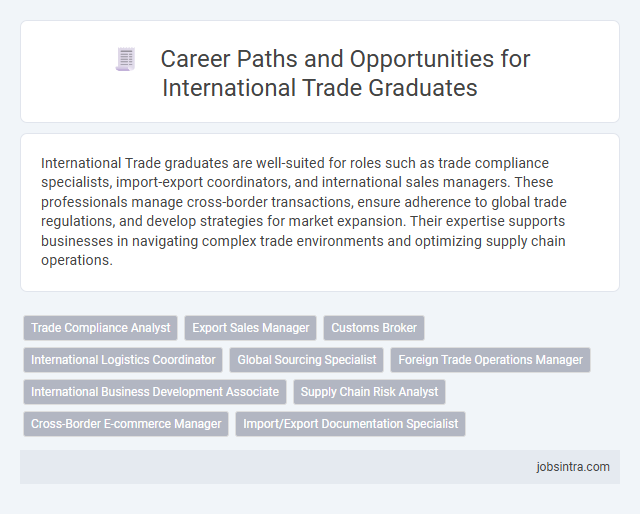 Career Paths and Opportunities for International Trade Graduates

International Trade graduates are well-suited for roles such as trade compliance specialists, import-export coordinators, and international sales managers. These professionals manage cross-border transactions, ensure adherence to global trade regulations, and develop strategies for market expansion. Their expertise supports businesses in navigating complex trade environments and optimizing supply chain operations.

Trade Compliance Analyst
Export Sales Manager
Customs Broker
International Logistics Coordinator
Global Sourcing Specialist
Foreign Trade Operations Manager
International Business Development Associate
Supply Chain Risk Analyst
Cross-Border E-commerce Manager
Import/Export Documentation Specialist

jobsintra.com