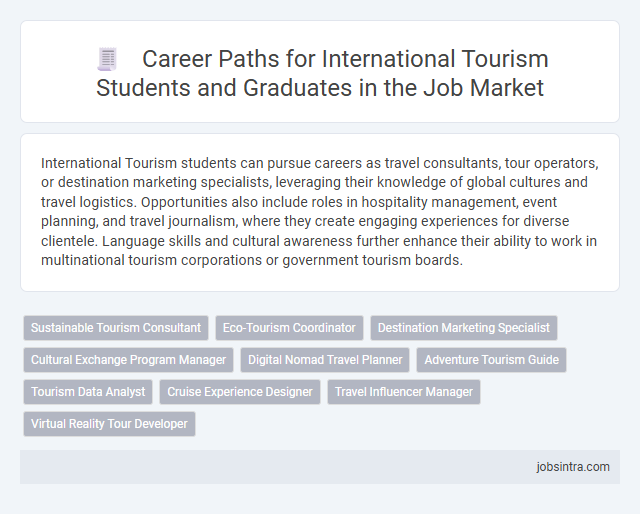 Career Paths for International Tourism Students and Graduates in the Job Market

International Tourism students can pursue careers as travel consultants, tour operators, or destination marketing specialists, leveraging their knowledge of global cultures and travel logistics. Opportunities also include roles in hospitality management, event planning, and travel journalism, where they create engaging experiences for diverse clientele. Language skills and cultural awareness further enhance their ability to work in multinational tourism corporations or government tourism boards.

Sustainable Tourism Consultant
Eco-Tourism Coordinator
Destination Marketing Specialist
Cultural Exchange Program Manager
Digital Nomad Travel Planner
Adventure Tourism Guide
Tourism Data Analyst
Cruise Experience Designer
Travel Influencer Manager
Virtual Reality Tour Developer

jobsintra.com