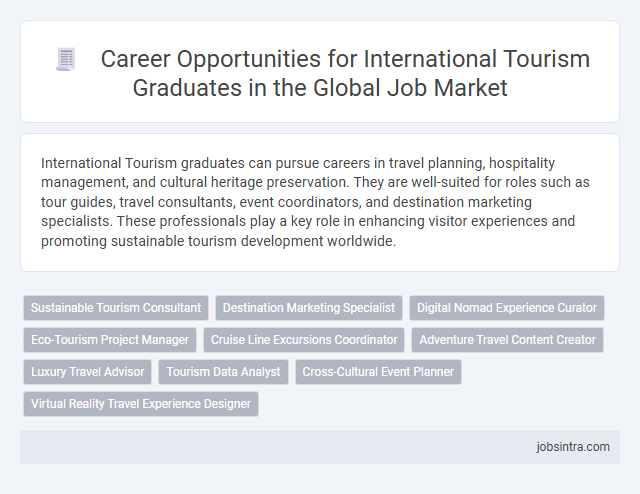 Career Opportunities for International Tourism Graduates in the Global Job Market

International Tourism graduates can pursue careers in travel planning, hospitality management, and cultural heritage preservation. They are well-suited for roles such as tour guides, travel consultants, event coordinators, and destination marketing specialists. These professionals play a key role in enhancing visitor experiences and promoting sustainable tourism development worldwide.

Sustainable Tourism Consultant
Destination Marketing Specialist
Digital Nomad Experience Curator
Eco-Tourism Project Manager
Cruise Line Excursions Coordinator
Adventure Travel Content Creator
Luxury Travel Advisor
Tourism Data Analyst
Cross-Cultural Event Planner
Virtual Reality Travel Experience Designer

jobsintra.com