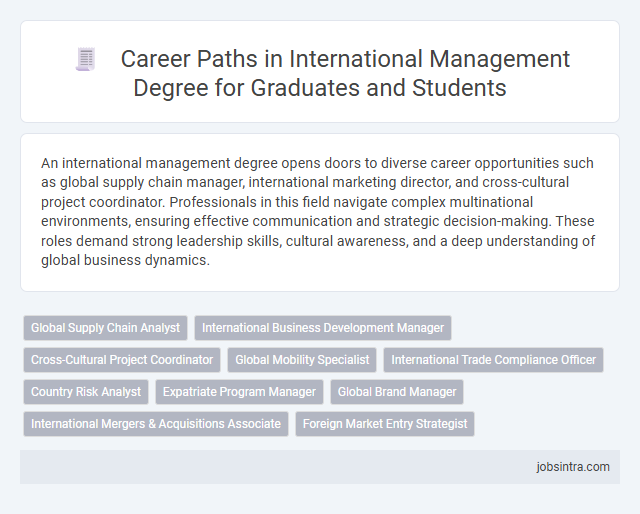 Career Paths in International Management Degree for Graduates and Students

An international management degree opens doors to diverse career opportunities such as global supply chain manager, international marketing director, and cross-cultural project coordinator. Professionals in this field navigate complex multinational environments, ensuring effective communication and strategic decision-making. These roles demand strong leadership skills, cultural awareness, and a deep understanding of global business dynamics.

Global Supply Chain Analyst
International Business Development Manager
Cross-Cultural Project Coordinator
Global Mobility Specialist
International Trade Compliance Officer
Country Risk Analyst
Expatriate Program Manager
Global Brand Manager
International Mergers & Acquisitions Associate
Foreign Market Entry Strategist

jobsintra.com