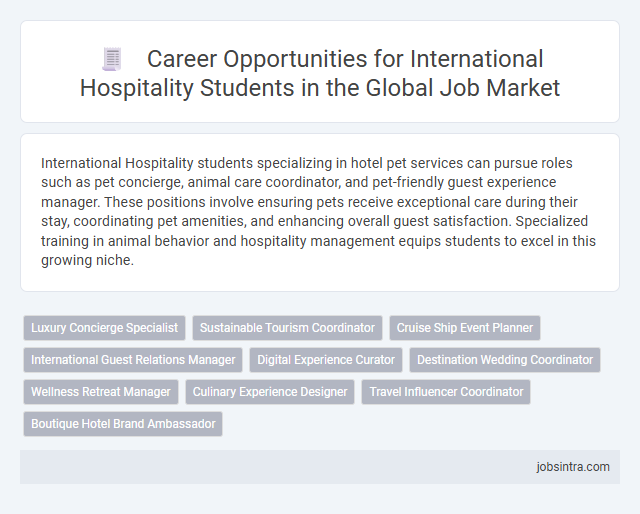 Career Opportunities for International Hospitality Students in the Global Job Market

International Hospitality students specializing in hotel pet services can pursue roles such as pet concierge, animal care coordinator, and pet-friendly guest experience manager. These positions involve ensuring pets receive exceptional care during their stay, coordinating pet amenities, and enhancing overall guest satisfaction. Specialized training in animal behavior and hospitality management equips students to excel in this growing niche.

Luxury Concierge Specialist
Sustainable Tourism Coordinator
Cruise Ship Event Planner
International Guest Relations Manager
Digital Experience Curator
Destination Wedding Coordinator
Wellness Retreat Manager
Culinary Experience Designer
Travel Influencer Coordinator
Boutique Hotel Brand Ambassador

jobsintra.com