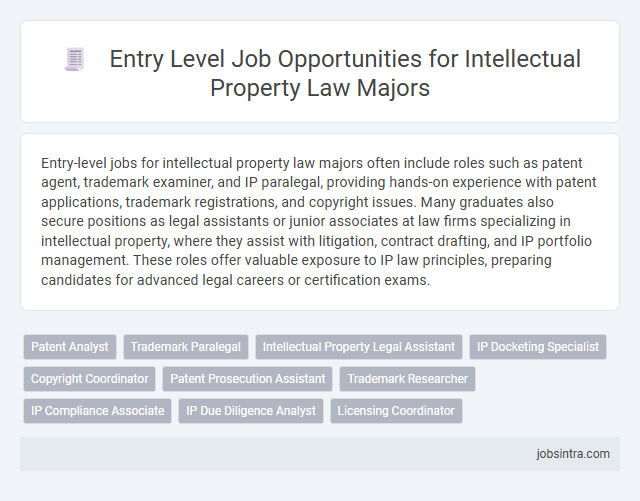 Entry Level Job Opportunities for Intellectual Property Law Majors

Entry-level jobs for intellectual property law majors often include roles such as patent agent, trademark examiner, and IP paralegal, providing hands-on experience with patent applications, trademark registrations, and copyright issues. Many graduates also secure positions as legal assistants or junior associates at law firms specializing in intellectual property, where they assist with litigation, contract drafting, and IP portfolio management. These roles offer valuable exposure to IP law principles, preparing candidates for advanced legal careers or certification exams.

Patent Analyst
Trademark Paralegal
Intellectual Property Legal Assistant
IP Docketing Specialist
Copyright Coordinator
Patent Prosecution Assistant
Trademark Researcher
IP Compliance Associate
IP Due Diligence Analyst
Licensing Coordinator

jobsintra.com