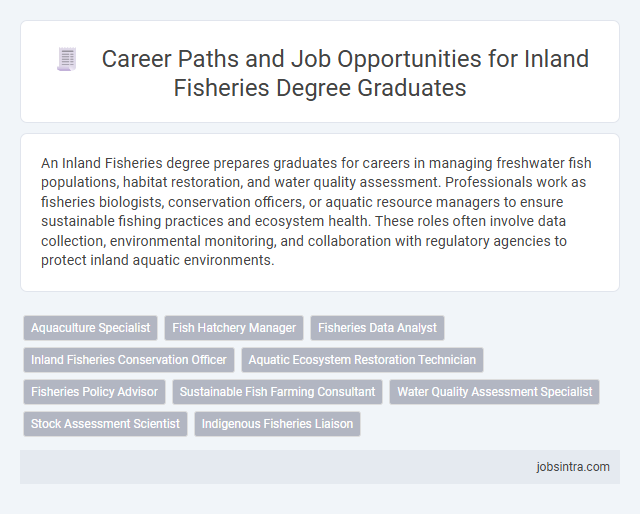 Career Paths and Job Opportunities for Inland Fisheries Degree Graduates

An Inland Fisheries degree prepares graduates for careers in managing freshwater fish populations, habitat restoration, and water quality assessment. Professionals work as fisheries biologists, conservation officers, or aquatic resource managers to ensure sustainable fishing practices and ecosystem health. These roles often involve data collection, environmental monitoring, and collaboration with regulatory agencies to protect inland aquatic environments.

Aquaculture Specialist
Fish Hatchery Manager
Fisheries Data Analyst
Inland Fisheries Conservation Officer
Aquatic Ecosystem Restoration Technician
Fisheries Policy Advisor
Sustainable Fish Farming Consultant
Water Quality Assessment Specialist
Stock Assessment Scientist
Indigenous Fisheries Liaison

jobsintra.com