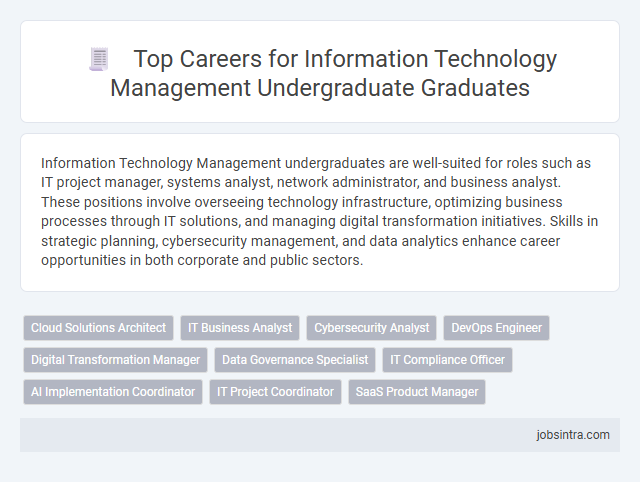 Top Careers for Information Technology Management Undergraduate Graduates

Information Technology Management undergraduates are well-suited for roles such as IT project manager, systems analyst, network administrator, and business analyst. These positions involve overseeing technology infrastructure, optimizing business processes through IT solutions, and managing digital transformation initiatives. Skills in strategic planning, cybersecurity management, and data analytics enhance career opportunities in both corporate and public sectors.

Cloud Solutions Architect
IT Business Analyst
Cybersecurity Analyst
DevOps Engineer
Digital Transformation Manager
Data Governance Specialist
IT Compliance Officer
AI Implementation Coordinator
IT Project Coordinator
SaaS Product Manager

jobsintra.com