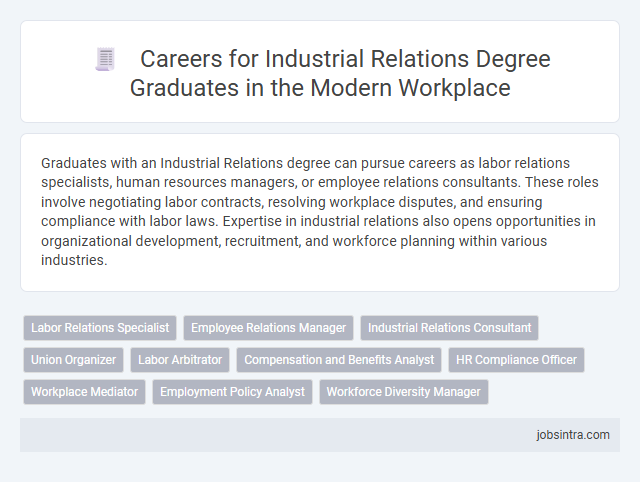 Careers for Industrial Relations Degree Graduates in the Modern Workplace

Graduates with an Industrial Relations degree can pursue careers as labor relations specialists, human resources managers, or employee relations consultants. These roles involve negotiating labor contracts, resolving workplace disputes, and ensuring compliance with labor laws. Expertise in industrial relations also opens opportunities in organizational development, recruitment, and workforce planning within various industries.

Labor Relations Specialist
Employee Relations Manager
Industrial Relations Consultant
Union Organizer
Labor Arbitrator
Compensation and Benefits Analyst
HR Compliance Officer
Workplace Mediator
Employment Policy Analyst
Workforce Diversity Manager

jobsintra.com