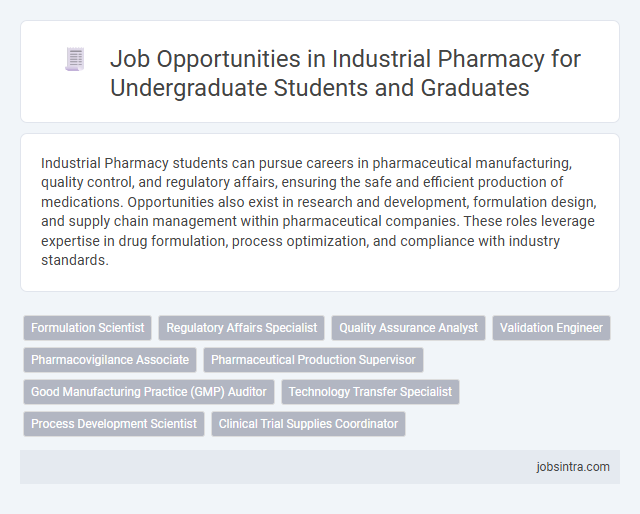 Job Opportunities in Industrial Pharmacy for Undergraduate Students and Graduates

Industrial Pharmacy students can pursue careers in pharmaceutical manufacturing, quality control, and regulatory affairs, ensuring the safe and efficient production of medications. Opportunities also exist in research and development, formulation design, and supply chain management within pharmaceutical companies. These roles leverage expertise in drug formulation, process optimization, and compliance with industry standards.

Formulation Scientist
Regulatory Affairs Specialist
Quality Assurance Analyst
Validation Engineer
Pharmacovigilance Associate
Pharmaceutical Production Supervisor
Good Manufacturing Practice (GMP) Auditor
Technology Transfer Specialist
Process Development Scientist
Clinical Trial Supplies Coordinator

jobsintra.com