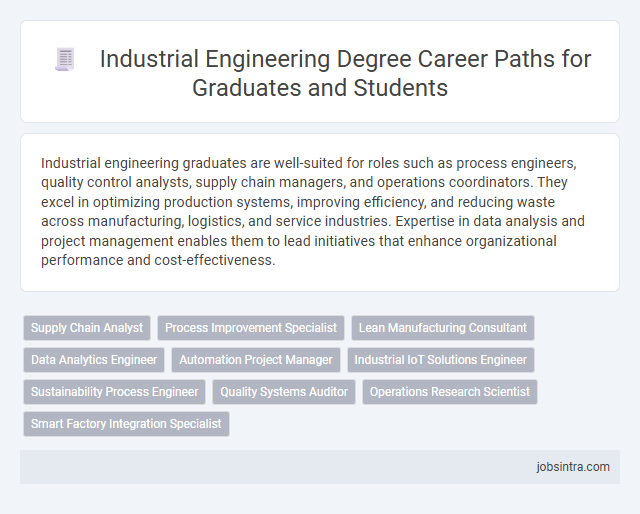 Industrial Engineering Degree Career Paths for Graduates and Students

Industrial engineering graduates are well-suited for roles such as process engineers, quality control analysts, supply chain managers, and operations coordinators. They excel in optimizing production systems, improving efficiency, and reducing waste across manufacturing, logistics, and service industries. Expertise in data analysis and project management enables them to lead initiatives that enhance organizational performance and cost-effectiveness.

Supply Chain Analyst
Process Improvement Specialist
Lean Manufacturing Consultant
Data Analytics Engineer
Automation Project Manager
Industrial IoT Solutions Engineer
Sustainability Process Engineer
Quality Systems Auditor
Operations Research Scientist
Smart Factory Integration Specialist

jobsintra.com