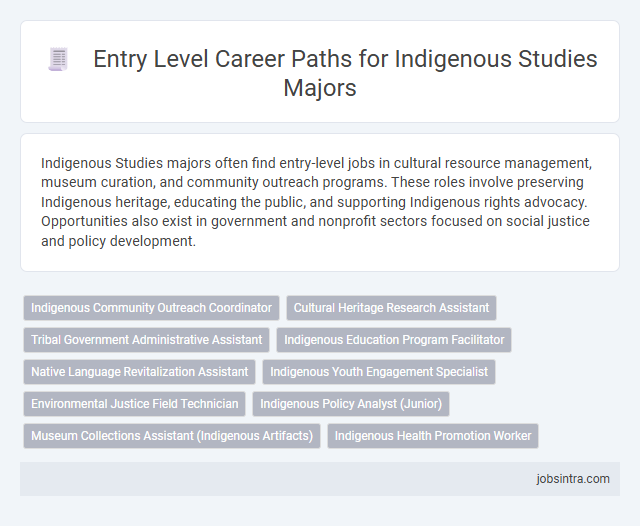 Entry Level Career Paths for Indigenous Studies Majors

Indigenous Studies majors often find entry-level jobs in cultural resource management, museum curation, and community outreach programs. These roles involve preserving Indigenous heritage, educating the public, and supporting Indigenous rights advocacy. Opportunities also exist in government and nonprofit sectors focused on social justice and policy development.

Indigenous Community Outreach Coordinator
Cultural Heritage Research Assistant
Tribal Government Administrative Assistant
Indigenous Education Program Facilitator
Native Language Revitalization Assistant
Indigenous Youth Engagement Specialist
Environmental Justice Field Technician
Indigenous Policy Analyst (Junior)
Museum Collections Assistant (Indigenous Artifacts)
Indigenous Health Promotion Worker

jobsintra.com