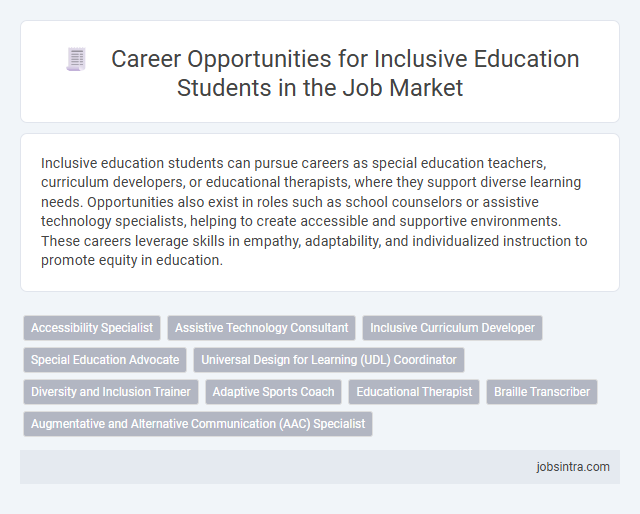 Career Opportunities for Inclusive Education Students in the Job Market

Inclusive education students can pursue careers as special education teachers, curriculum developers, or educational therapists, where they support diverse learning needs. Opportunities also exist in roles such as school counselors or assistive technology specialists, helping to create accessible and supportive environments. These careers leverage skills in empathy, adaptability, and individualized instruction to promote equity in education.

Accessibility Specialist
Assistive Technology Consultant
Inclusive Curriculum Developer
Special Education Advocate
Universal Design for Learning (UDL) Coordinator
Diversity and Inclusion Trainer
Adaptive Sports Coach
Educational Therapist
Braille Transcriber
Augmentative and Alternative Communication (AAC) Specialist

jobsintra.com