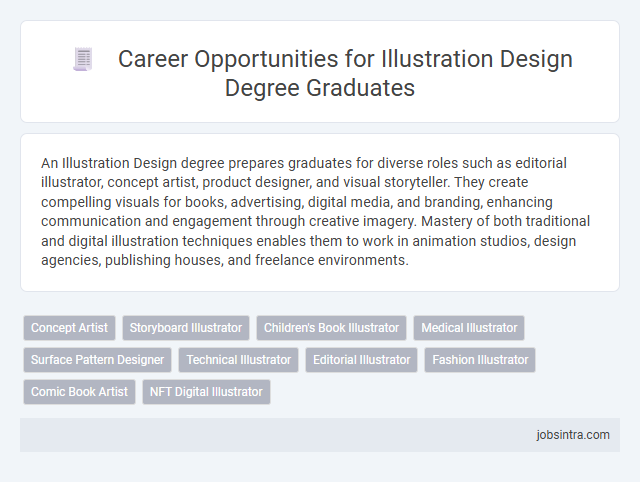 Career Opportunities for Illustration Design Degree Graduates

An Illustration Design degree prepares graduates for diverse roles such as editorial illustrator, concept artist, product designer, and visual storyteller. They create compelling visuals for books, advertising, digital media, and branding, enhancing communication and engagement through creative imagery. Mastery of both traditional and digital illustration techniques enables them to work in animation studios, design agencies, publishing houses, and freelance environments.

Concept Artist
Storyboard Illustrator
Children's Book Illustrator
Medical Illustrator
Surface Pattern Designer
Technical Illustrator
Editorial Illustrator
Fashion Illustrator
Comic Book Artist
NFT Digital Illustrator

jobsintra.com