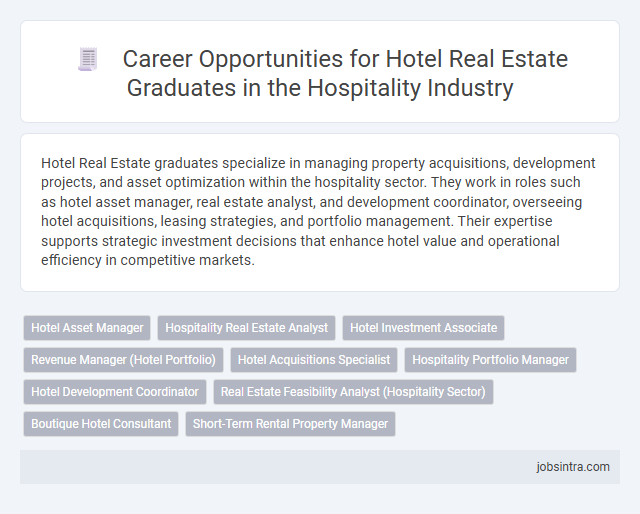 Career Opportunities for Hotel Real Estate Graduates in the Hospitality Industry

Hotel Real Estate graduates specialize in managing property acquisitions, development projects, and asset optimization within the hospitality sector. They work in roles such as hotel asset manager, real estate analyst, and development coordinator, overseeing hotel acquisitions, leasing strategies, and portfolio management. Their expertise supports strategic investment decisions that enhance hotel value and operational efficiency in competitive markets.

Hotel Asset Manager
Hospitality Real Estate Analyst
Hotel Investment Associate
Revenue Manager (Hotel Portfolio)
Hotel Acquisitions Specialist
Hospitality Portfolio Manager
Hotel Development Coordinator
Real Estate Feasibility Analyst (Hospitality Sector)
Boutique Hotel Consultant
Short-Term Rental Property Manager

jobsintra.com