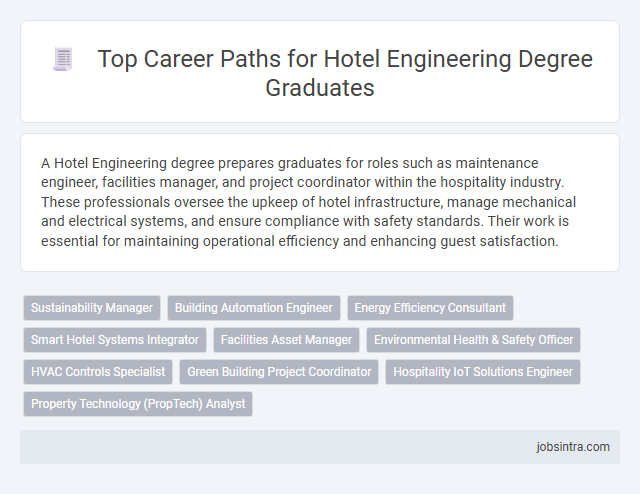 Top Career Paths for Hotel Engineering Degree Graduates

A Hotel Engineering degree prepares graduates for roles such as maintenance engineer, facilities manager, and project coordinator within the hospitality industry. These professionals oversee the upkeep of hotel infrastructure, manage mechanical and electrical systems, and ensure compliance with safety standards. Their work is essential for maintaining operational efficiency and enhancing guest satisfaction.

Sustainability Manager
Building Automation Engineer
Energy Efficiency Consultant
Smart Hotel Systems Integrator
Facilities Asset Manager
Environmental Health & Safety Officer
HVAC Controls Specialist
Green Building Project Coordinator
Hospitality IoT Solutions Engineer
Property Technology (PropTech) Analyst

jobsintra.com