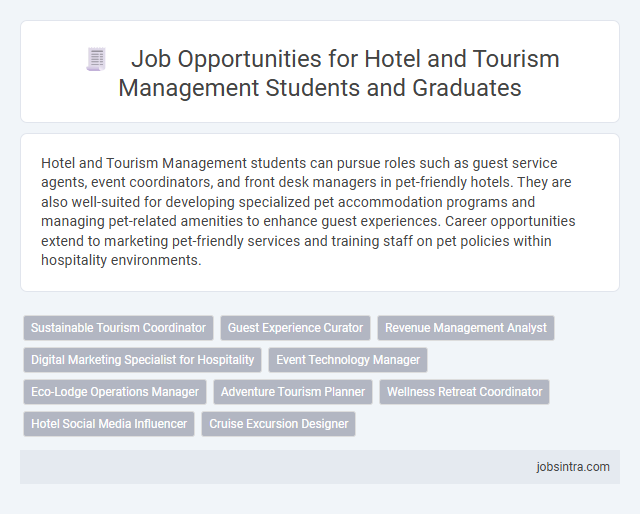 Job Opportunities for Hotel and Tourism Management Students and Graduates

Hotel and Tourism Management students can pursue roles such as guest service agents, event coordinators, and front desk managers in pet-friendly hotels. They are also well-suited for developing specialized pet accommodation programs and managing pet-related amenities to enhance guest experiences. Career opportunities extend to marketing pet-friendly services and training staff on pet policies within hospitality environments.

Sustainable Tourism Coordinator
Guest Experience Curator
Revenue Management Analyst
Digital Marketing Specialist for Hospitality
Event Technology Manager
Eco-Lodge Operations Manager
Adventure Tourism Planner
Wellness Retreat Coordinator
Hotel Social Media Influencer
Cruise Excursion Designer

jobsintra.com