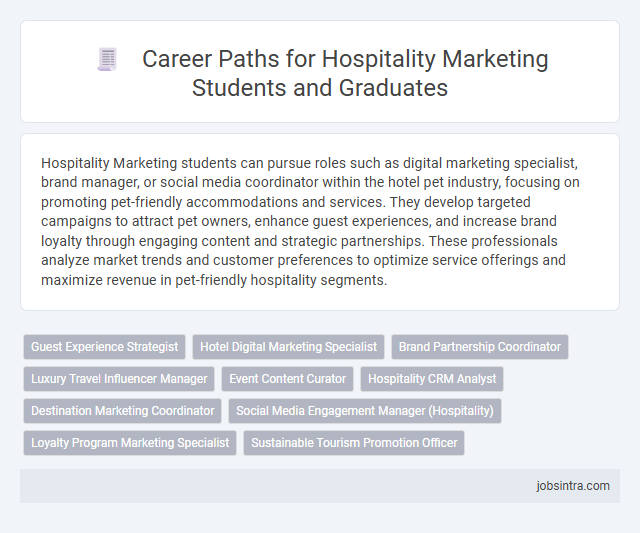 Career Paths for Hospitality Marketing Students and Graduates

Hospitality Marketing students can pursue roles such as digital marketing specialist, brand manager, or social media coordinator within the hotel pet industry, focusing on promoting pet-friendly accommodations and services. They develop targeted campaigns to attract pet owners, enhance guest experiences, and increase brand loyalty through engaging content and strategic partnerships. These professionals analyze market trends and customer preferences to optimize service offerings and maximize revenue in pet-friendly hospitality segments.

Guest Experience Strategist
Hotel Digital Marketing Specialist
Brand Partnership Coordinator
Luxury Travel Influencer Manager
Event Content Curator
Hospitality CRM Analyst
Destination Marketing Coordinator
Social Media Engagement Manager (Hospitality)
Loyalty Program Marketing Specialist
Sustainable Tourism Promotion Officer

jobsintra.com