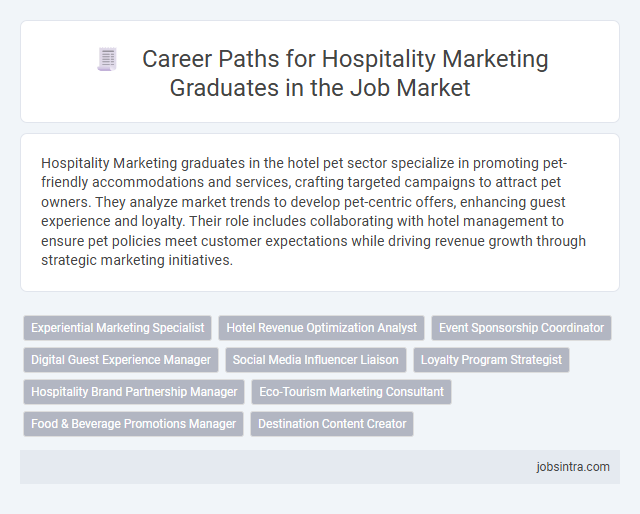 Career Paths for Hospitality Marketing Graduates in the Job Market

Hospitality Marketing graduates in the hotel pet sector specialize in promoting pet-friendly accommodations and services, crafting targeted campaigns to attract pet owners. They analyze market trends to develop pet-centric offers, enhancing guest experience and loyalty. Their role includes collaborating with hotel management to ensure pet policies meet customer expectations while driving revenue growth through strategic marketing initiatives.

Experiential Marketing Specialist
Hotel Revenue Optimization Analyst
Event Sponsorship Coordinator
Digital Guest Experience Manager
Social Media Influencer Liaison
Loyalty Program Strategist
Hospitality Brand Partnership Manager
Eco-Tourism Marketing Consultant
Food & Beverage Promotions Manager
Destination Content Creator

jobsintra.com