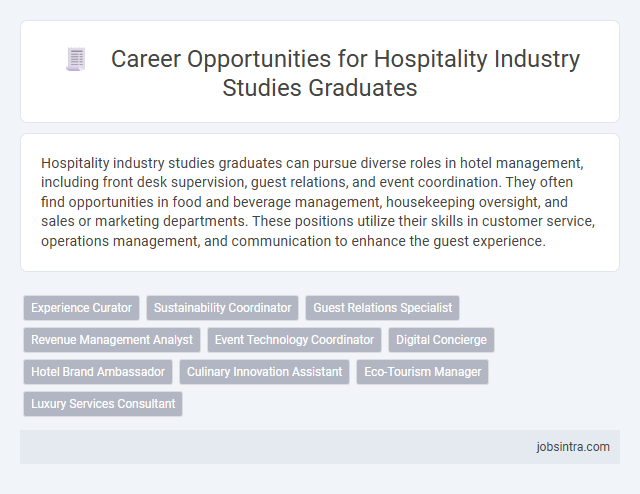 Career Opportunities for Hospitality Industry Studies Graduates

Hospitality industry studies graduates can pursue diverse roles in hotel management, including front desk supervision, guest relations, and event coordination. They often find opportunities in food and beverage management, housekeeping oversight, and sales or marketing departments. These positions utilize their skills in customer service, operations management, and communication to enhance the guest experience.

Experience Curator
Sustainability Coordinator
Guest Relations Specialist
Revenue Management Analyst
Event Technology Coordinator
Digital Concierge
Hotel Brand Ambassador
Culinary Innovation Assistant
Eco-Tourism Manager
Luxury Services Consultant

jobsintra.com