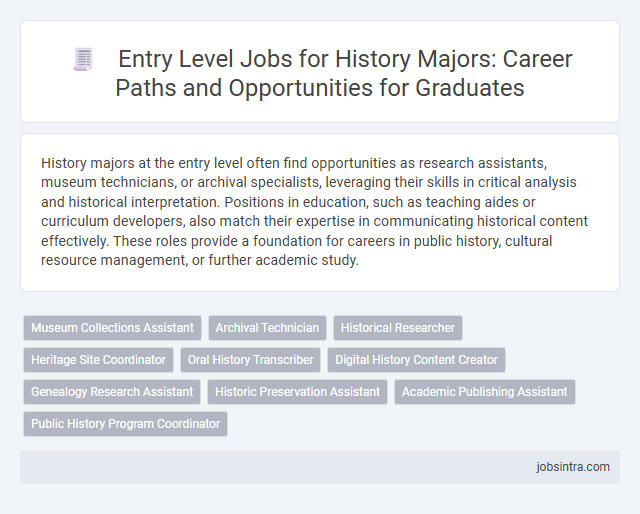 Entry Level Jobs for History Majors: Career Paths and Opportunities for Graduates

History majors at the entry level often find opportunities as research assistants, museum technicians, or archival specialists, leveraging their skills in critical analysis and historical interpretation. Positions in education, such as teaching aides or curriculum developers, also match their expertise in communicating historical content effectively. These roles provide a foundation for careers in public history, cultural resource management, or further academic study.

Museum Collections Assistant
Archival Technician
Historical Researcher
Heritage Site Coordinator
Oral History Transcriber
Digital History Content Creator
Genealogy Research Assistant
Historic Preservation Assistant
Academic Publishing Assistant
Public History Program Coordinator

jobsintra.com