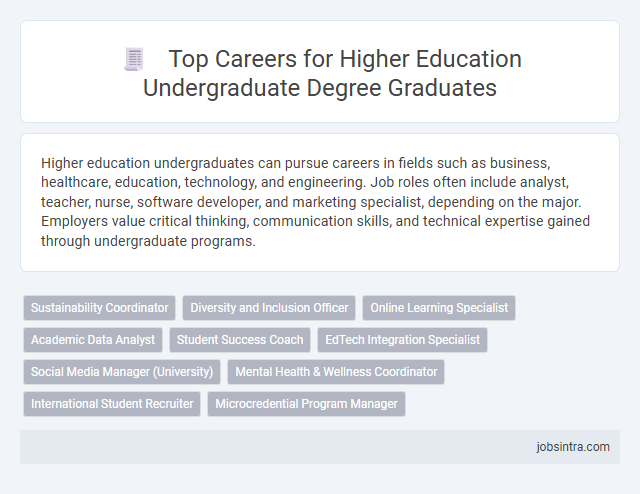 Top Careers for Higher Education Undergraduate Degree Graduates

Higher education undergraduates can pursue careers in fields such as business, healthcare, education, technology, and engineering. Job roles often include analyst, teacher, nurse, software developer, and marketing specialist, depending on the major. Employers value critical thinking, communication skills, and technical expertise gained through undergraduate programs.

Sustainability Coordinator
Diversity and Inclusion Officer
Online Learning Specialist
Academic Data Analyst
Student Success Coach
EdTech Integration Specialist
Social Media Manager (University)
Mental Health & Wellness Coordinator
International Student Recruiter
Microcredential Program Manager

jobsintra.com