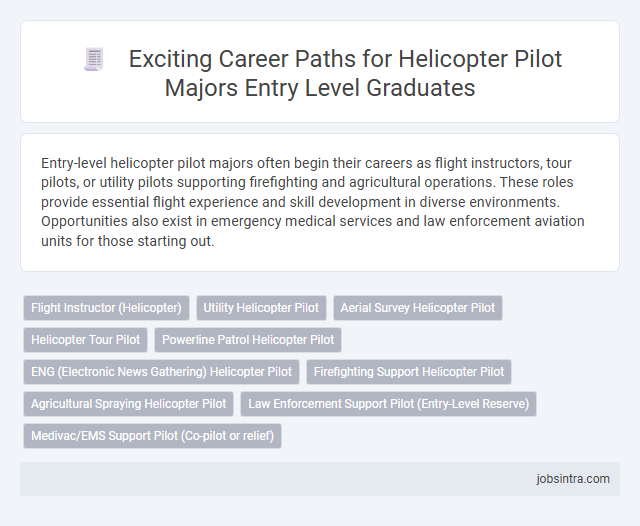 Exciting Career Paths for Helicopter Pilot Majors Entry Level Graduates

Entry-level helicopter pilot majors often begin their careers as flight instructors, tour pilots, or utility pilots supporting firefighting and agricultural operations. These roles provide essential flight experience and skill development in diverse environments. Opportunities also exist in emergency medical services and law enforcement aviation units for those starting out.

Flight Instructor (Helicopter)
Utility Helicopter Pilot
Aerial Survey Helicopter Pilot
Helicopter Tour Pilot
Powerline Patrol Helicopter Pilot
ENG (Electronic News Gathering) Helicopter Pilot
Firefighting Support Helicopter Pilot
Agricultural Spraying Helicopter Pilot
Law Enforcement Support Pilot (Entry-Level Reserve)
Medivac/EMS Support Pilot (Co-pilot or relief)

jobsintra.com