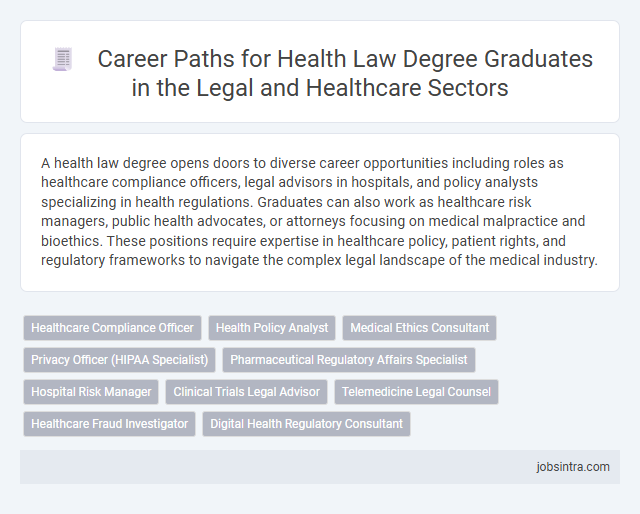 Career Paths for Health Law Degree Graduates in the Legal and Healthcare Sectors

A health law degree opens doors to diverse career opportunities including roles as healthcare compliance officers, legal advisors in hospitals, and policy analysts specializing in health regulations. Graduates can also work as healthcare risk managers, public health advocates, or attorneys focusing on medical malpractice and bioethics. These positions require expertise in healthcare policy, patient rights, and regulatory frameworks to navigate the complex legal landscape of the medical industry.

Healthcare Compliance Officer
Health Policy Analyst
Medical Ethics Consultant
Privacy Officer (HIPAA Specialist)
Pharmaceutical Regulatory Affairs Specialist
Hospital Risk Manager
Clinical Trials Legal Advisor
Telemedicine Legal Counsel
Healthcare Fraud Investigator
Digital Health Regulatory Consultant

jobsintra.com