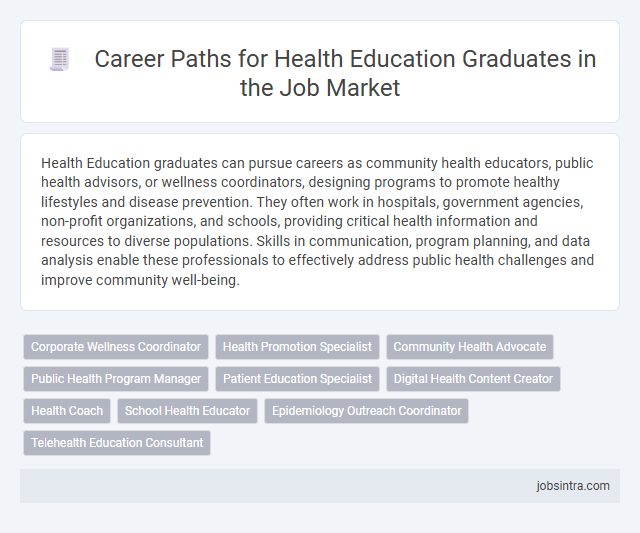 Career Paths for Health Education Graduates in the Job Market

Health Education graduates can pursue careers as community health educators, public health advisors, or wellness coordinators, designing programs to promote healthy lifestyles and disease prevention. They often work in hospitals, government agencies, non-profit organizations, and schools, providing critical health information and resources to diverse populations. Skills in communication, program planning, and data analysis enable these professionals to effectively address public health challenges and improve community well-being.

Corporate Wellness Coordinator
Health Promotion Specialist
Community Health Advocate
Public Health Program Manager
Patient Education Specialist
Digital Health Content Creator
Health Coach
School Health Educator
Epidemiology Outreach Coordinator
Telehealth Education Consultant

jobsintra.com