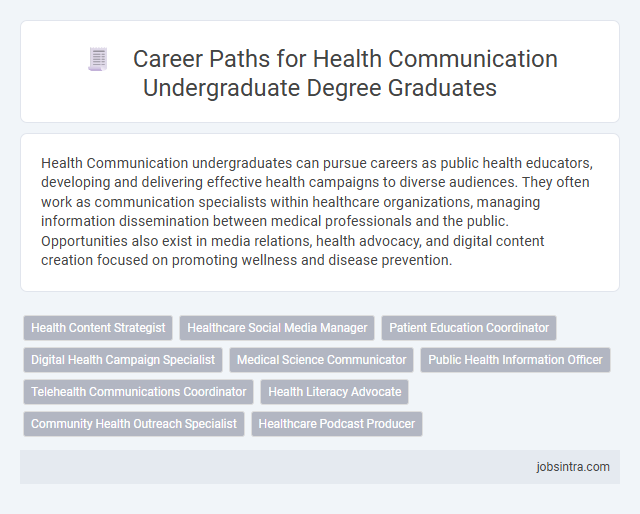 Career Paths for Health Communication Undergraduate Degree Graduates

Health Communication undergraduates can pursue careers as public health educators, developing and delivering effective health campaigns to diverse audiences. They often work as communication specialists within healthcare organizations, managing information dissemination between medical professionals and the public. Opportunities also exist in media relations, health advocacy, and digital content creation focused on promoting wellness and disease prevention.

Health Content Strategist
Healthcare Social Media Manager
Patient Education Coordinator
Digital Health Campaign Specialist
Medical Science Communicator
Public Health Information Officer
Telehealth Communications Coordinator
Health Literacy Advocate
Community Health Outreach Specialist
Healthcare Podcast Producer

jobsintra.com