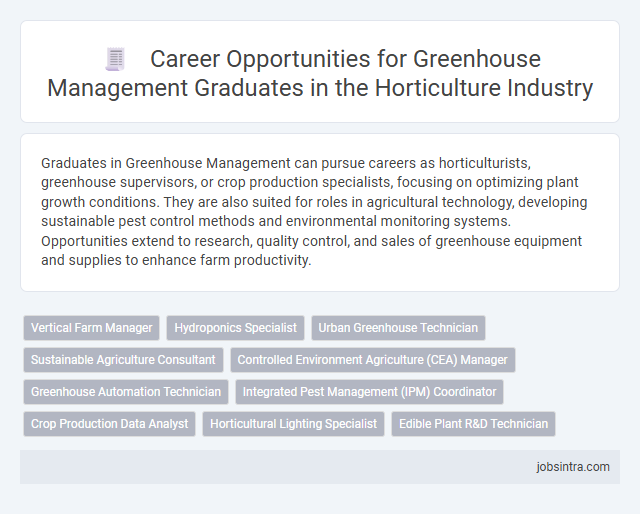 Career Opportunities for Greenhouse Management Graduates in the Horticulture Industry

Graduates in Greenhouse Management can pursue careers as horticulturists, greenhouse supervisors, or crop production specialists, focusing on optimizing plant growth conditions. They are also suited for roles in agricultural technology, developing sustainable pest control methods and environmental monitoring systems. Opportunities extend to research, quality control, and sales of greenhouse equipment and supplies to enhance farm productivity.

Vertical Farm Manager
Hydroponics Specialist
Urban Greenhouse Technician
Sustainable Agriculture Consultant
Controlled Environment Agriculture (CEA) Manager
Greenhouse Automation Technician
Integrated Pest Management (IPM) Coordinator
Crop Production Data Analyst
Horticultural Lighting Specialist
Edible Plant R&D Technician

jobsintra.com